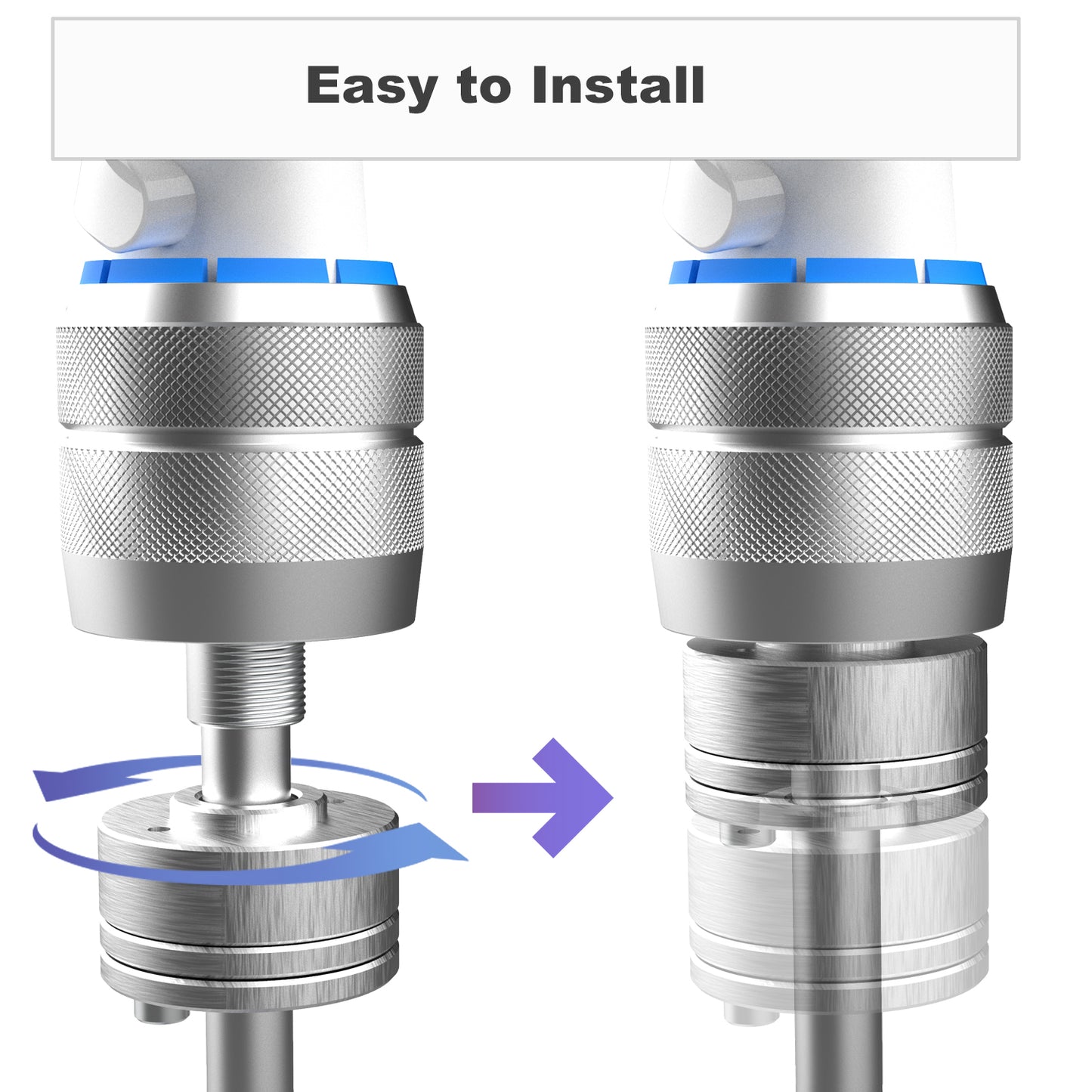 Easy to Install