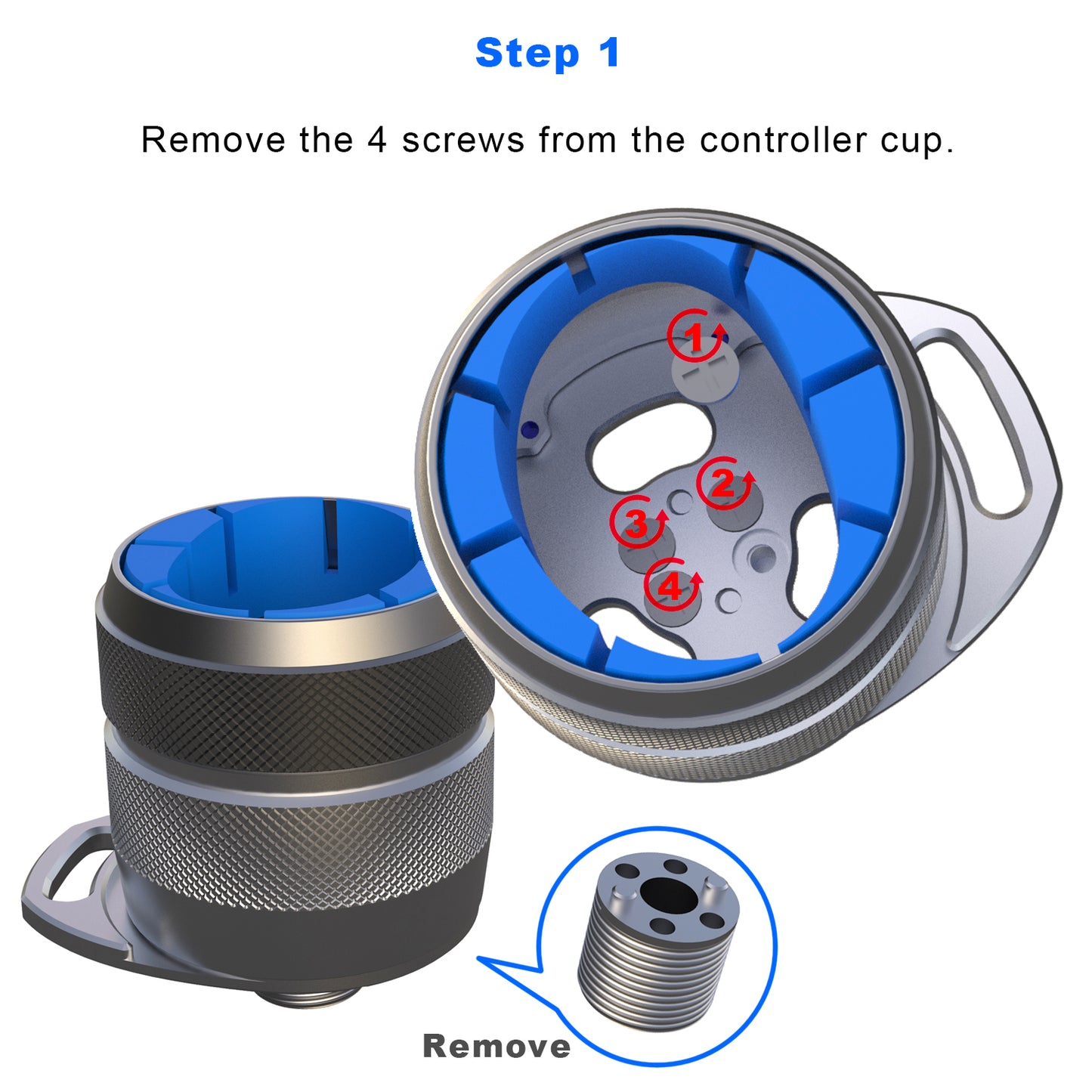 Step 1

Remove the 4 screws from the controller cup.

1

2

3

4

Remove